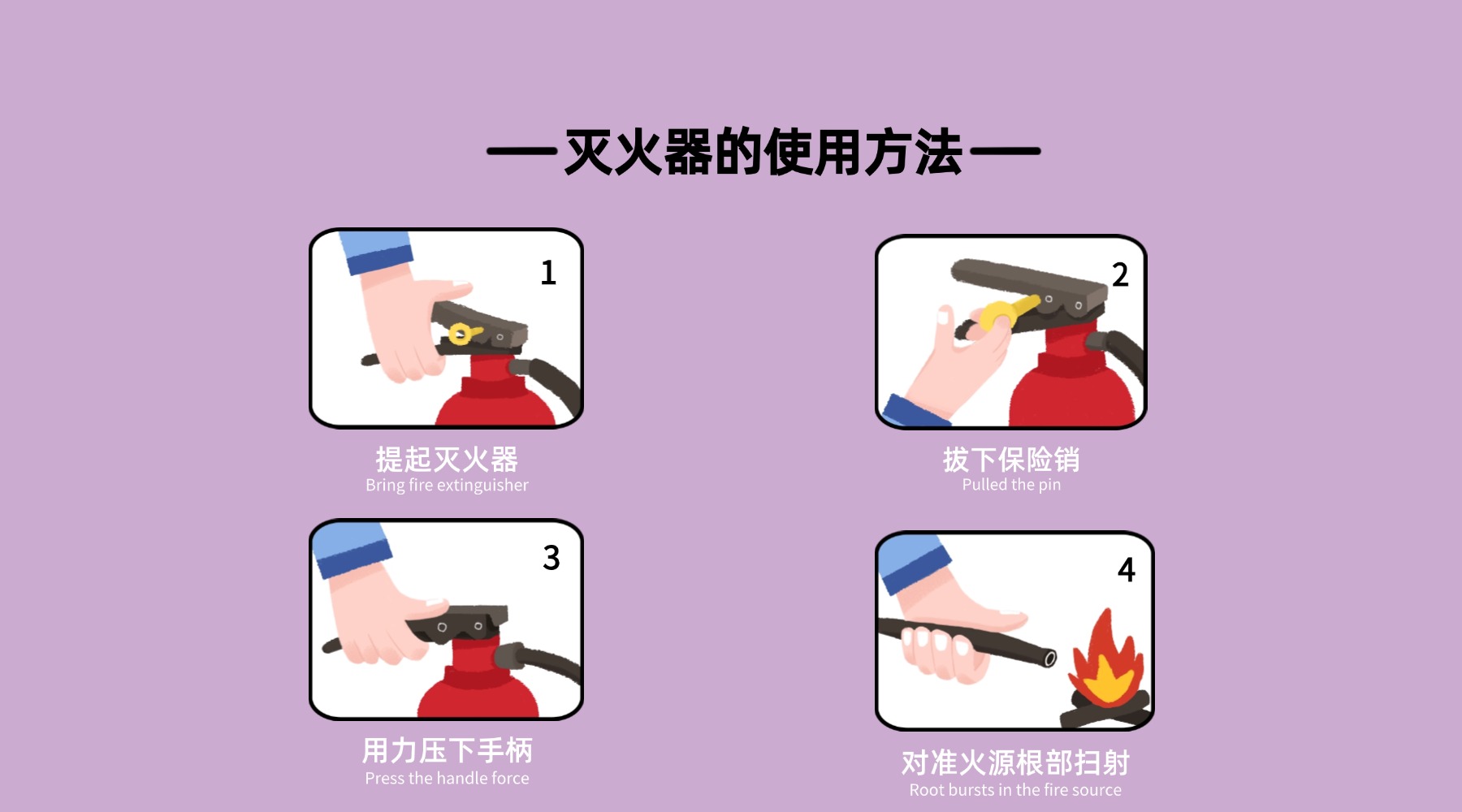 —灭火器的使用方法—

1

提起灭火器
Bring fire extinguisher

2

拔下保险销
Pulled the pin

3

用力压下手柄
Press the handle force

4

对准火源根部扫射
Root bursts in the fire source